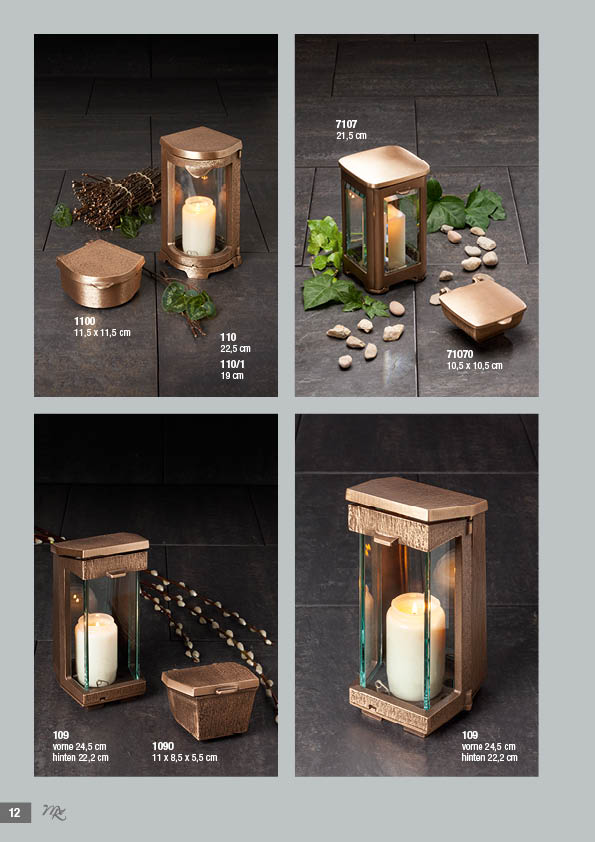 1100
11,5 x 11,5 cm

110
22,5 cm
110/1
19 cm

7107
21,5 cm

71070
10,5 x 10,5 cm

109
vorne 24,5 cm
hinten 22,2 cm

1090
11 x 8,5 x 5,5 cm

109
vorne 24,5 cm
hinten 22,2 cm

12